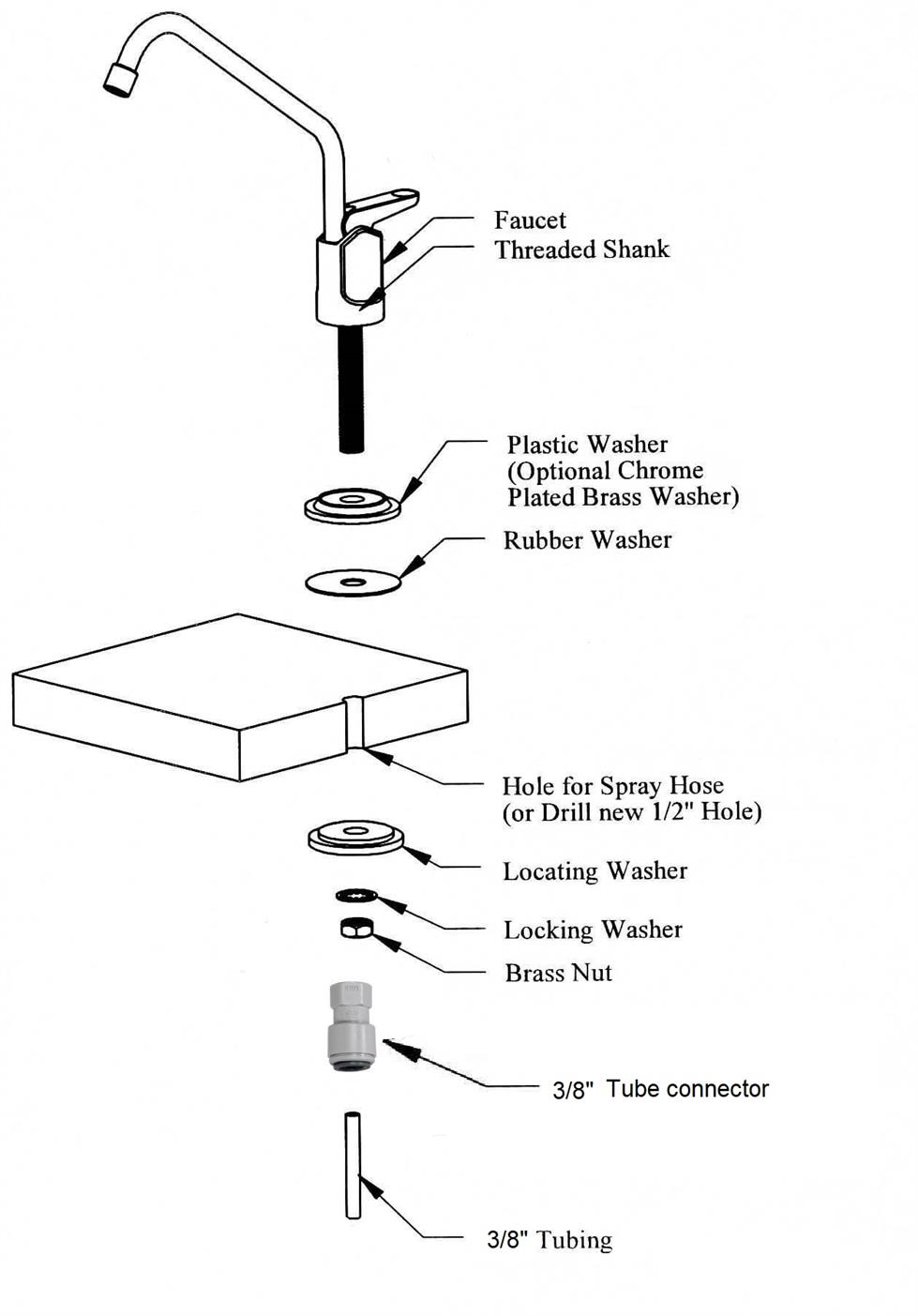 Faucet
Threaded Shank

Plastic Washer
(Optional Chrome
Plated Brass Washer)

Rubber Washer

Hole for Spray Hose
(or Drill new 1/2" Hole)

Locating Washer

Locking Washer

Brass Nut

3/8" Tube connector

3/8" Tubing